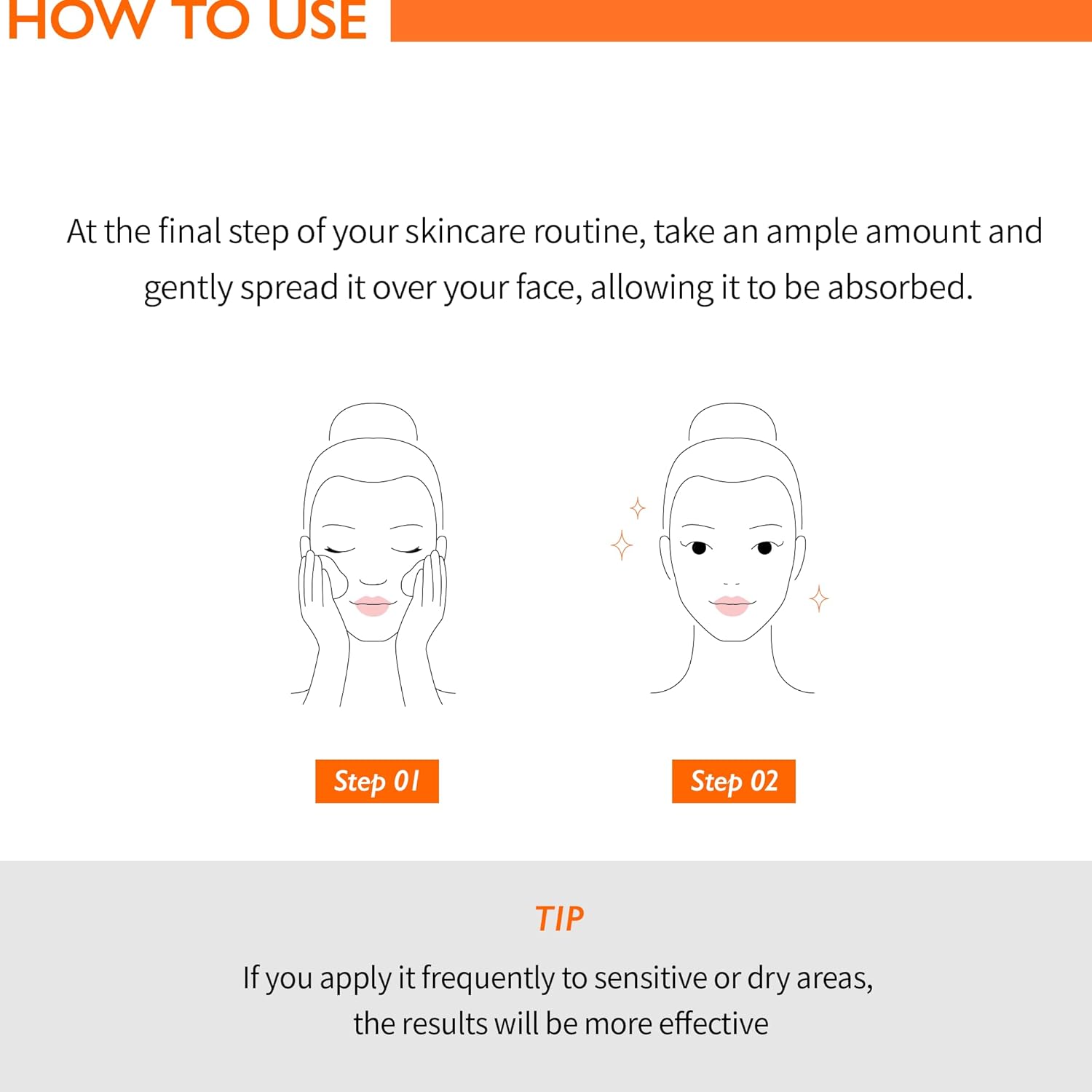 HOW TO USE

At the final step of your skincare routine, take an ample amount and gently spread it over your face, allowing it to be absorbed.

Step 01

Step 02

TIP

If you apply it frequently to sensitive or dry areas, the results will be more effective